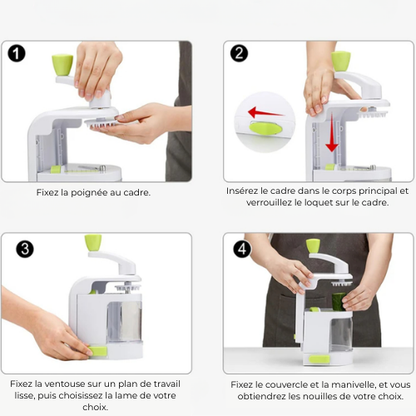 1

Fixez la poignée au cadre.

2

Insérez le cadre dans le corps principal et verrouillez le loquet sur le cadre.

3

Fixez la ventouse sur un plan de travail lisse, puis choisissez la lame de votre choix.

4

Fixez le couvercle et la manivelle, et vous obtiendrez les nouilles de votre choix.