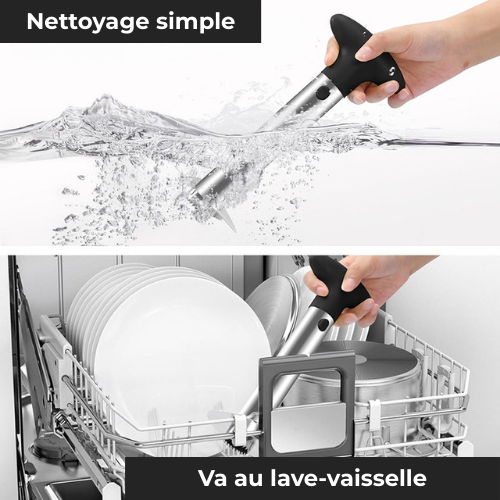 Nettoyage simple

Va au lave-vaisselle