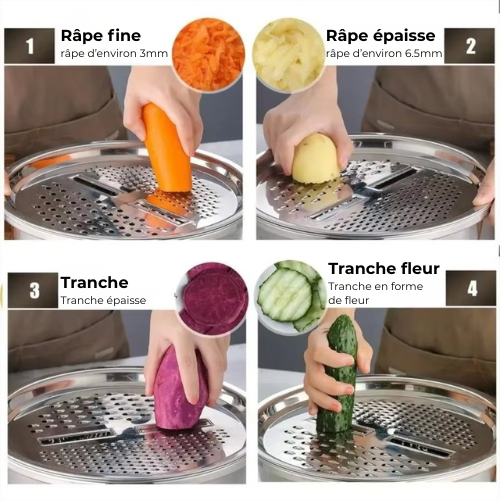 1
Râpe fine
râpe d'environ 3mm

Râpe épaisse
râpe d'environ 6.5mm
2

3
Tranche
Tranche épaisse

Tranche fleur
Tranche en forme de fleur
4