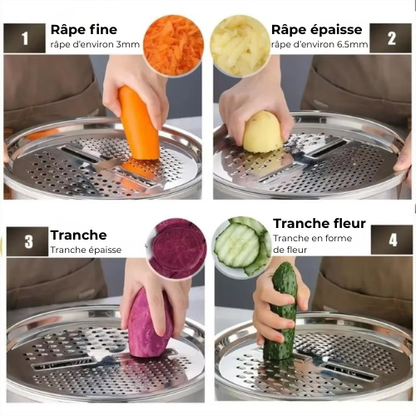 1
Râpe fine
râpe d'environ 3mm

Râpe épaisse
râpe d'environ 6.5mm
2

3
Tranche
Tranche épaisse

Tranche fleur
Tranche en forme de fleur
4