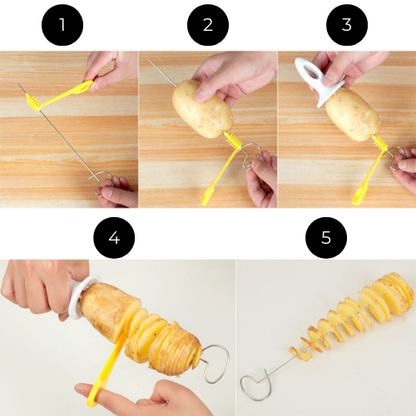 1

2

3

4

5