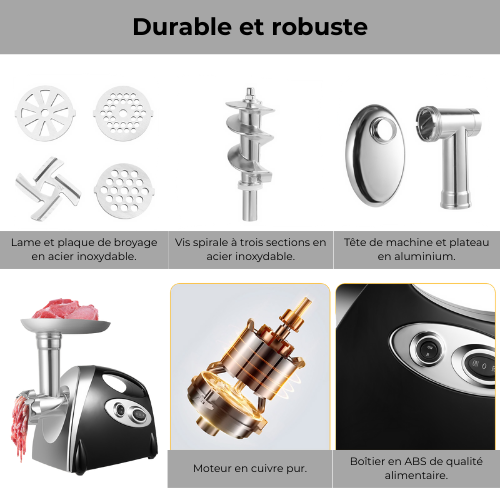 Durable et robuste

Lame et plaque de broyage en acier inoxydable.

Vis spirale à trois sections en acier inoxydable.

Tête de machine et plateau en aluminium.

Moteur en cuivre pur.

Boîtier en ABS de qualité alimentaire.