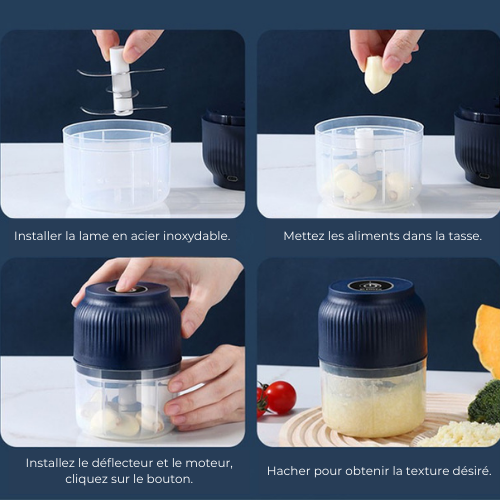 Installer la lame en acier inoxydable.

Mettez les aliments dans la tasse.

Installez le déflecteur et le moteur, cliquez sur le bouton.

Hacher pour obtenir la texture désiré.