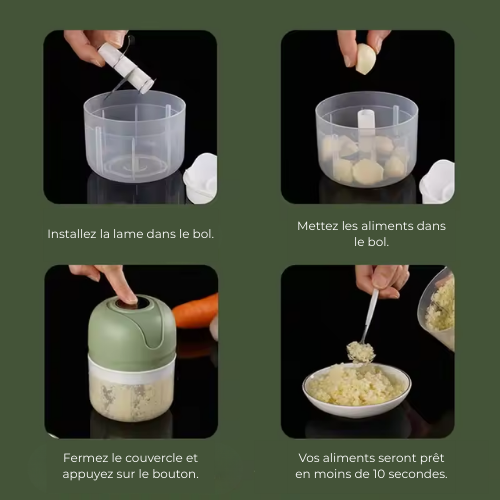 Installez la lame dans le bol.

Mettez les aliments dans le bol.

Fermez le couvercle et appuyez sur le bouton.

Vos aliments seront prêt en moins de 10 secondes.