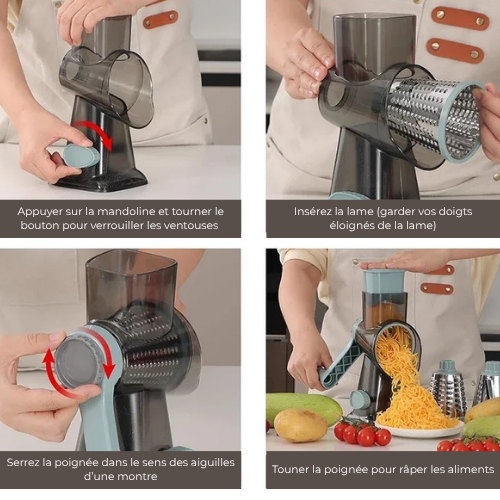 Appuyer sur la mandoline et tourner le bouton pour verrouiller les ventouses

Insérez la lame (garder vos doigts éloignés de la lame)

Serrez la poignée dans le sens des aiguilles d'une montre

Touner la poignée pour râper les aliments