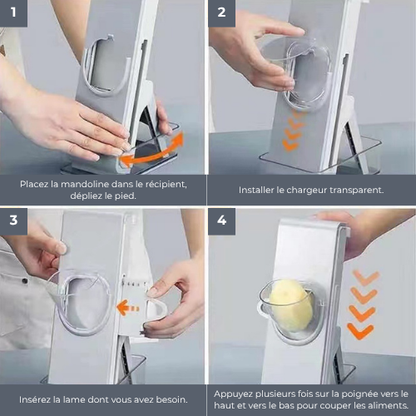 1

Placez la mandoline dans le récipient, dépliez le pied.

2

Installer le chargeur transparent.

3

Insérez la lame dont vous avez besoin.

4

Appuyez plusieurs fois sur la poignée vers le haut et vers le bas pour couper les aliments.