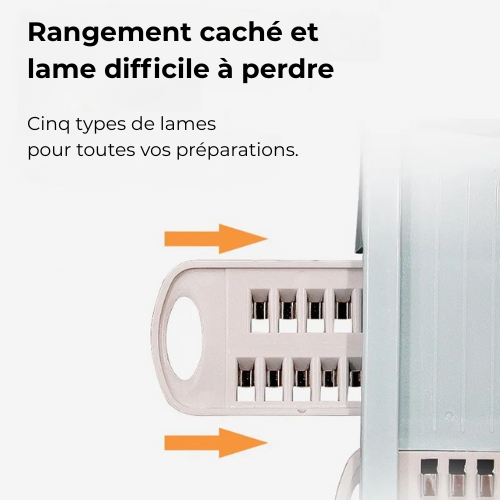 Rangement caché et lame difficile à perdre

Cinq types de lames
pour toutes vos préparations.