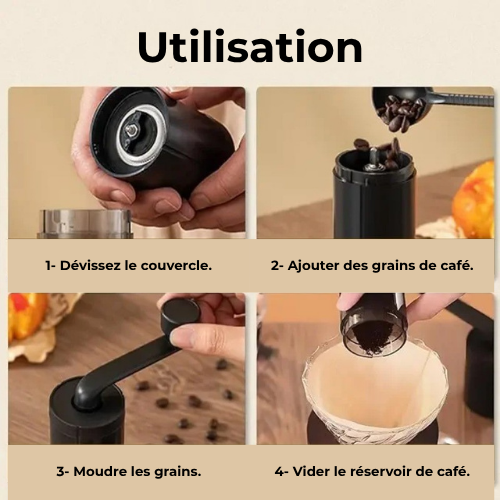 Utilisation

1- Dévissez le couvercle.

2- Ajouter des grains de café.

3- Moudre les grains.

4- Vider le réservoir de café.