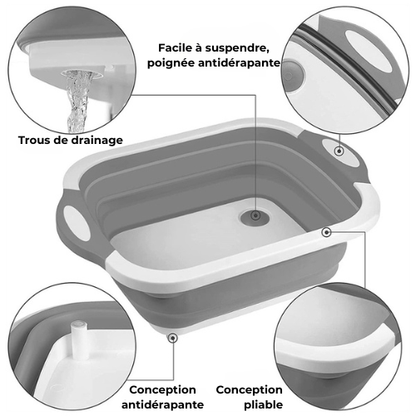 Facile à suspendre, poignée antidérapante

Trous de drainage

Conception antidérapante

Conception pliable