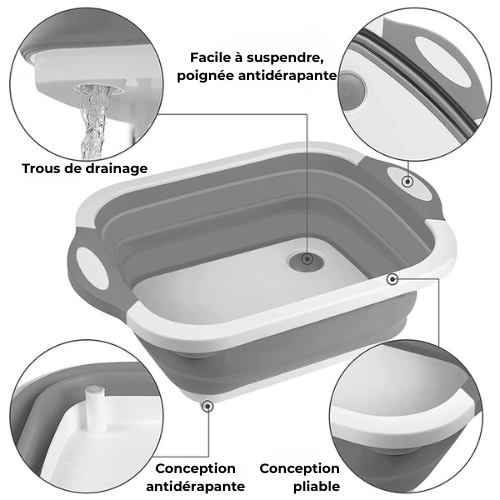 Facile à suspendre, poignée antidérapante

Trous de drainage

Conception antidérapante

Conception pliable