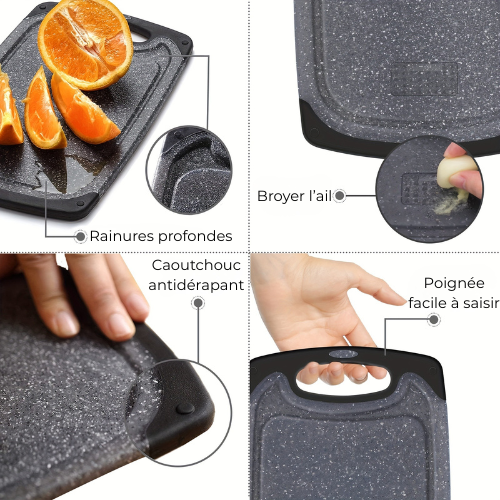 Rainures profondes

Broyer l'ail

Caoutchouc antidérapant

Poignée facile à saisir