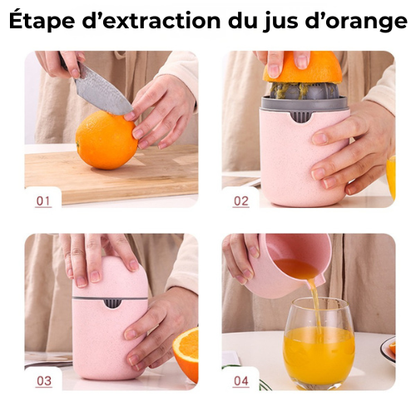 Étape d’extraction du jus d’orange

01

02

03

04