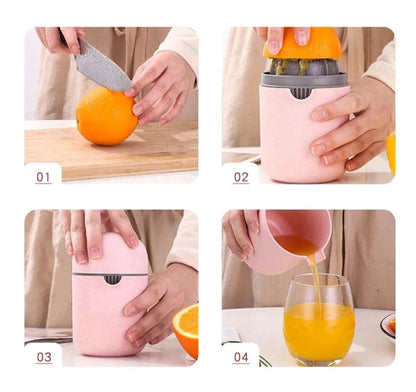 01

02

03

04