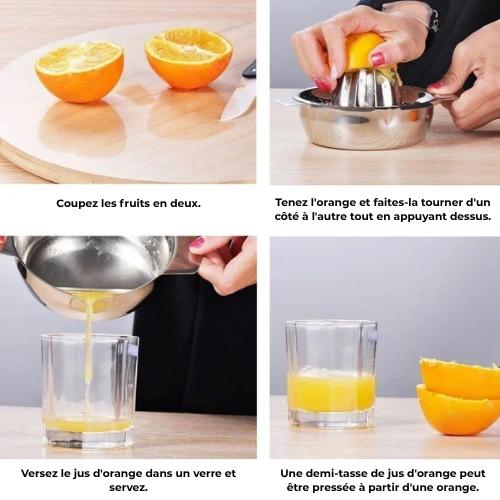 Coupez les fruits en deux.

Tenez l'orange et faites-la tourner d'un côté à l'autre tout en appuyant dessus.

Versez le jus d'orange dans un verre et servez.

Une demi-tasse de jus d'orange peut être pressée à partir d'une orange.