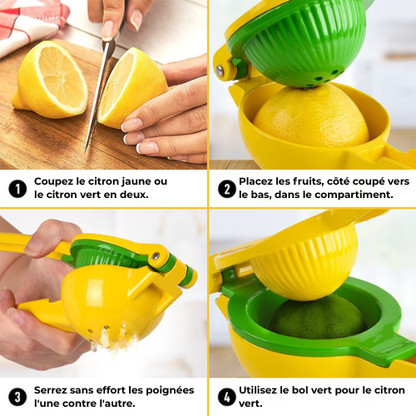 1 Coupez le citron jaune ou le citron vert en deux.

2 Placez les fruits, côté coupé vers le bas, dans le compartiment.

3 Serrez sans effort les poignées l'une contre l'autre.

4 Utilisez le bol vert pour le citron vert.