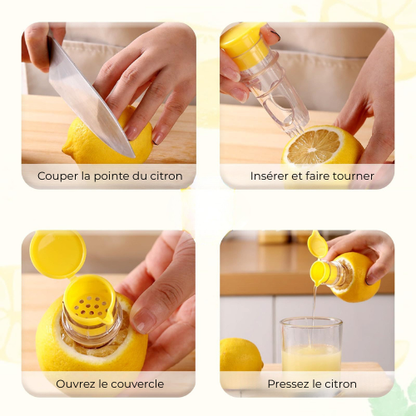 Couper la pointe du citron

Insérer et faire tourner

Ouvrez le couvercle

Pressez le citron