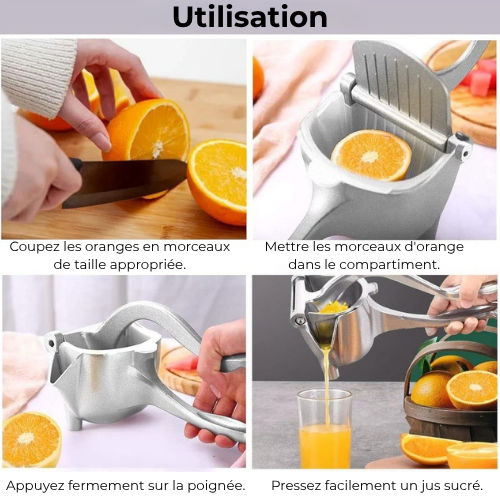 Utilisation

Coupez les oranges en morceaux de taille appropriée.

Mettre les morceaux d'orange dans le compartiment.

Appuyez fermement sur la poignée.

Pressez facilement un jus sucré.