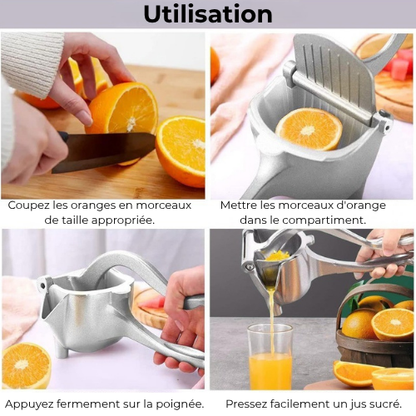 Utilisation

Coupez les oranges en morceaux de taille appropriée.

Mettre les morceaux d'orange dans le compartiment.

Appuyez fermement sur la poignée.

Pressez facilement un jus sucré.