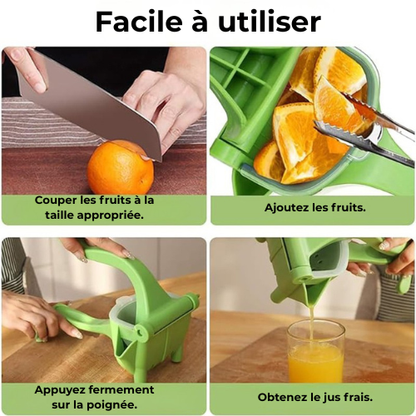 Facile à utiliser

Couper les fruits à la taille appropriée.

Ajoutez les fruits.

Appuyez fermement sur la poignée.

Obtenez le jus frais.