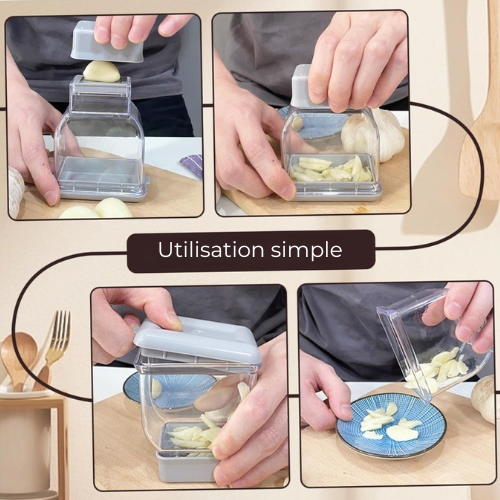 Utilisation simple