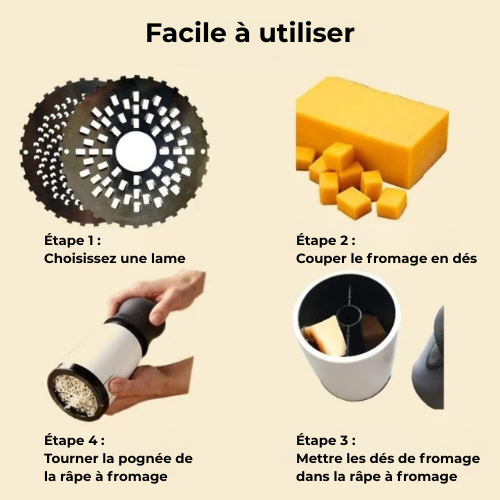 Facile à utiliser

Étape 1 :
Choisissez une lame

Étape 2 :
Couper le fromage en dés

Étape 4 :
Tourner la pognée de la râpe à fromage

Étape 3 :
Mettre les dés de fromage dans la râpe à fromage