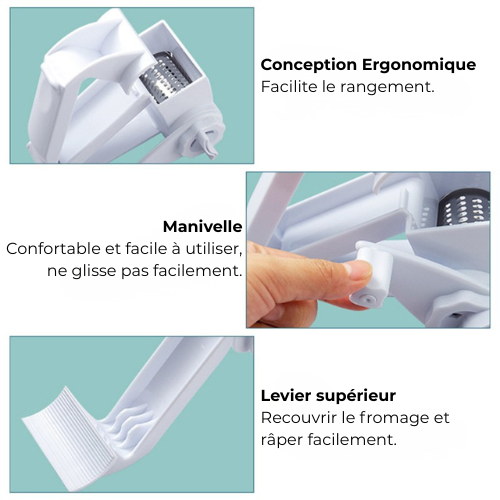 Conception Ergonomique
Facilite le rangement.

Manivelle
Confortable et facile à utiliser, ne glisse pas facilement.

Levier supérieur
Recouvrir le fromage et râper facilement.